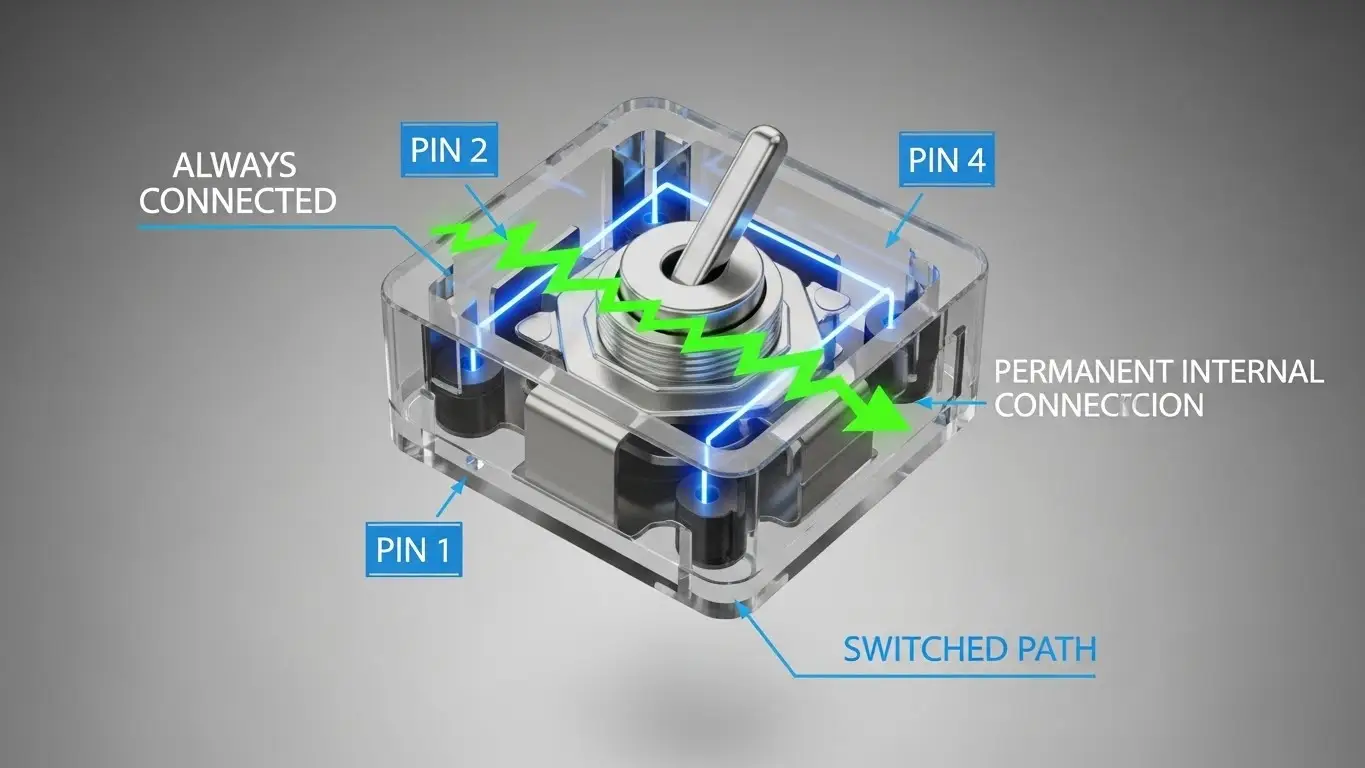 ALWAYS CONNECTED

PIN 2

PIN 4

PERMANENT INTERNAL CONNECTCION

PIN 1

SWITCHED PATH